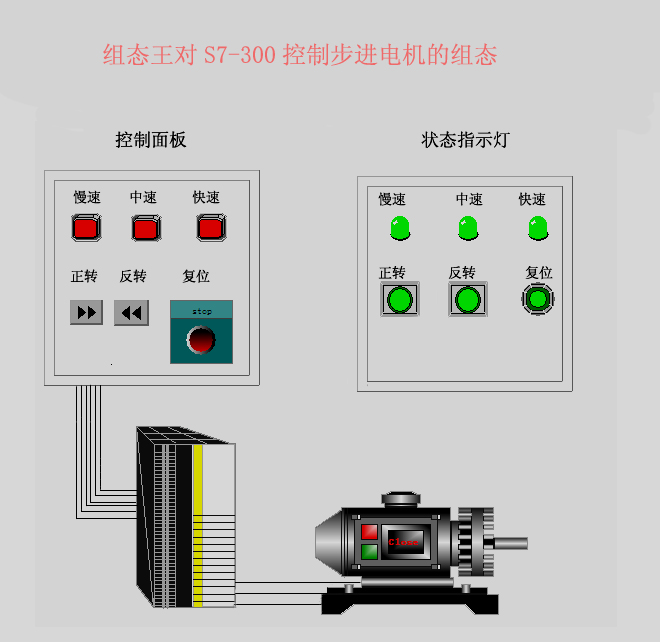 组态王对 S7-300 控制步进电机的组态

控制面板

慢速 中速 快速

正转 反转 复位

stop

状态指示灯

慢速 中速 快速

正转 反转 复位

Close