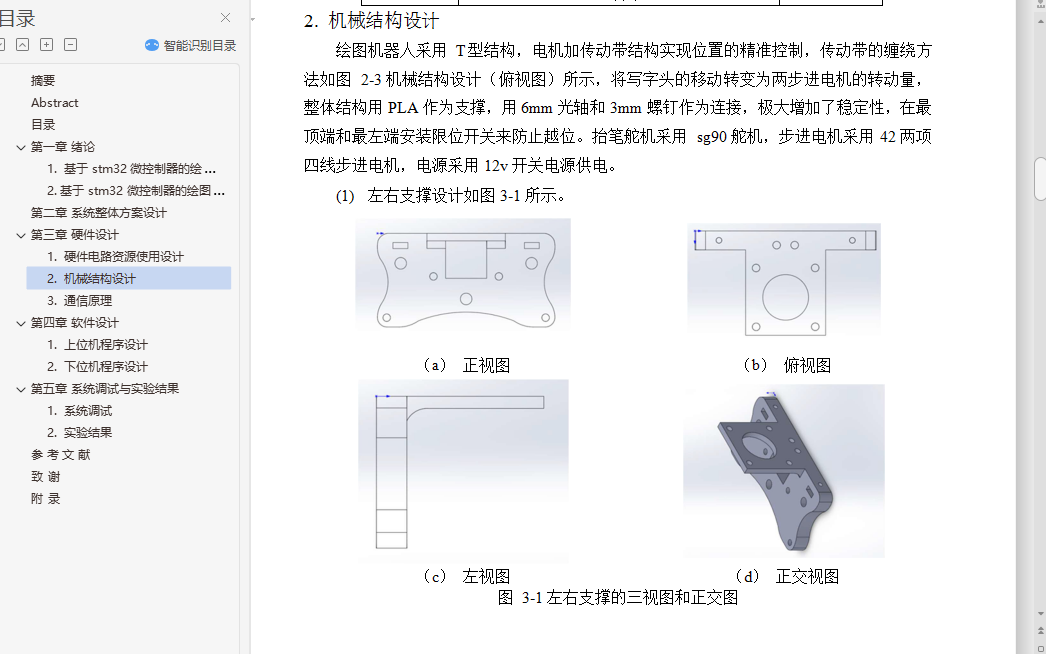 目录
智能识别目录
摘要
Abstract
目录
第一章 绪论
1. 基于 stm32 微控制器的绘 ...
2. 基于 stm32 微控制器的绘图 ...
第二章 系统整体方案设计
第三章 硬件设计
1. 硬件电路资源使用设计
2. 机械结构设计
3. 通信原理
第四章 软件设计
1. 上位机程序设计
2. 下位机程序设计
第五章 系统调试与实验结果
1. 系统调试
2. 实验结果
参 考 文 献
致 谢
附 录

2. 机械结构设计

绘图机器人采用 T型结构，电机加传动带结构实现位置的精准控制，传动带的缠绕方法如图 2-3 机械结构设计（俯视图）所示，将写字头的移动转变为两步进电机的转动量，整体结构用 PLA 作为支撑，用 6mm 光轴和 3mm 螺钉作为连接，极大增加了稳定性，在最顶端和最左端安装限位开关来防止越位。抬笔舵机采用 sg90 舵机，步进电机采用 42 两项四线步进电机，电源采用 12v 开关电源供电。

(1) 左右支撑设计如图 3-1 所示。

（a） 正视图
（b） 俯视图
（c） 左视图
（d） 正交视图
图 3-1 左右支撑的三视图和正交图