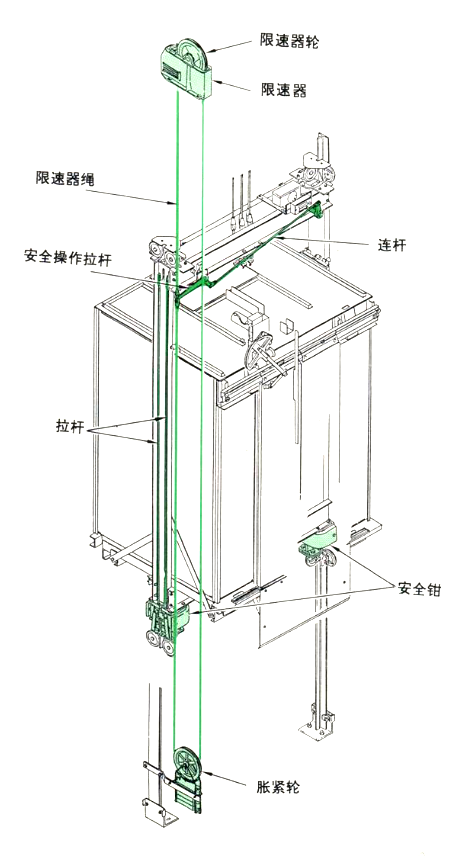 限速器轮
限速器
限速器绳
连杆
安全操作拉杆
拉杆
安全钳
胀紧轮