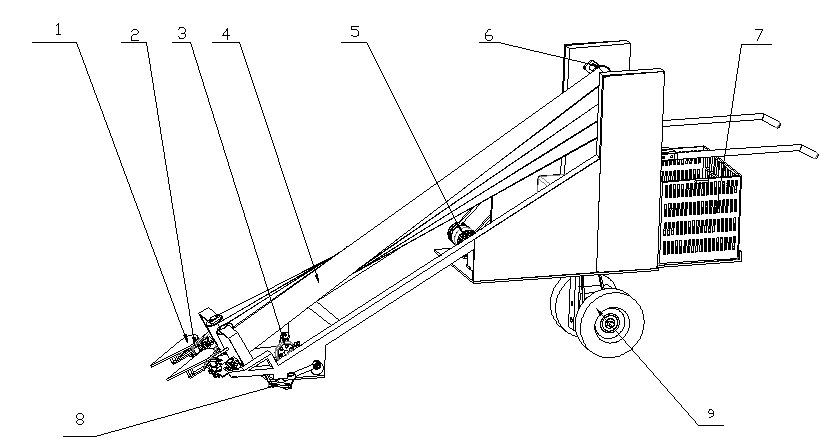 1
2
3
4
5
6
7
8
9