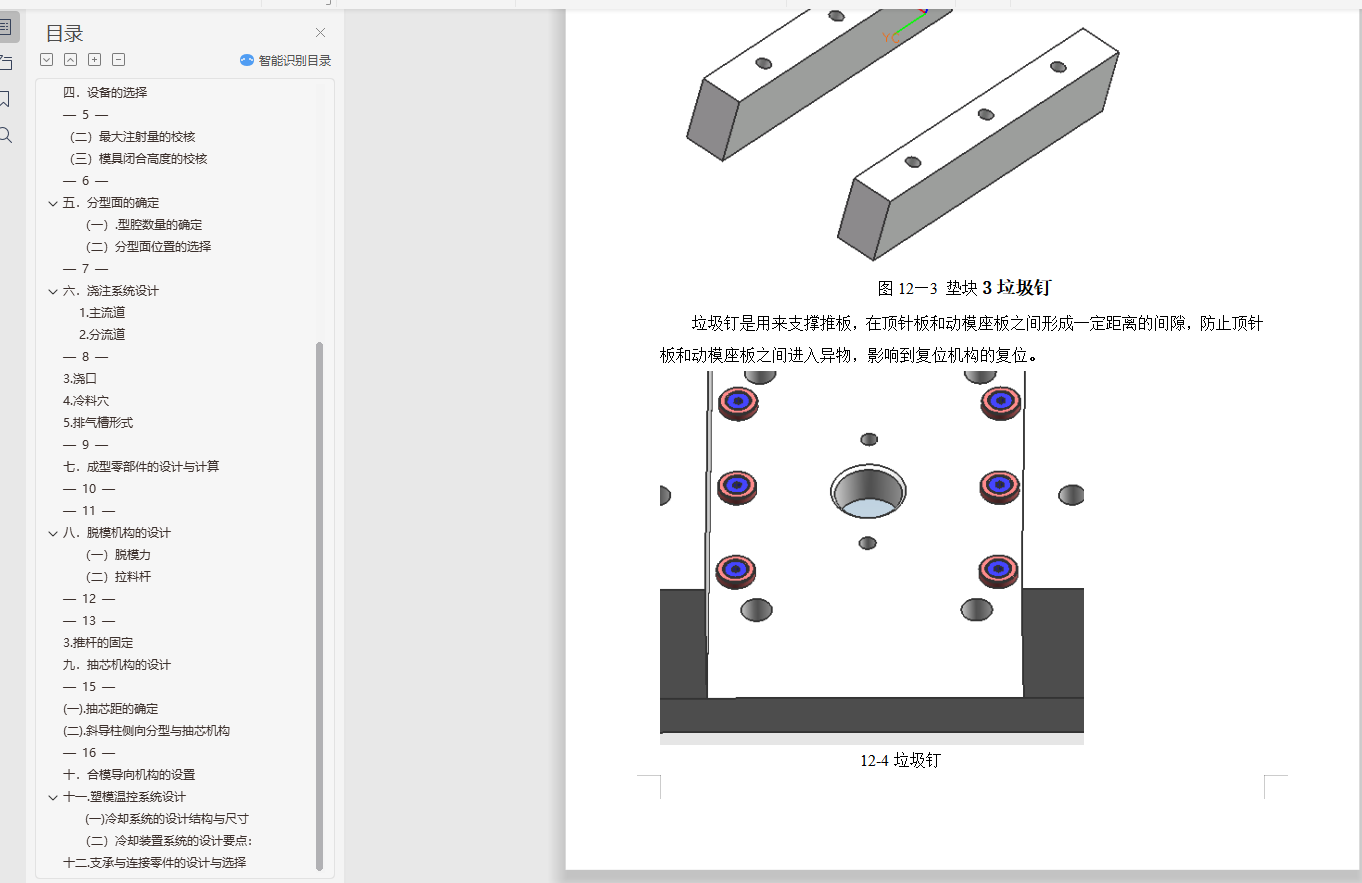 目录

智能识别目录

四．设备的选择
— 5 —
（二）最大注射量的校核
（三）模具闭合高度的校核
— 6 —
五．分型面的确定
（一）.型腔数量的确定
（二）分型面位置的选择
— 7 —
六．浇注系统设计
1.主流道
2.分流道
— 8 —
3.浇口
4.冷料穴
5.排气槽形式
— 9 —
七．成型零部件的设计与计算
— 10 —
— 11 —
八．脱模机构的设计
（一）脱模力
（二）拉料杆
— 12 —
— 13 —
3.推杆的固定
九．抽芯机构的设计
— 15 —
(一).抽芯距的确定
(二).斜导柱侧向分型与抽芯机构
— 16 —
十．合模导向机构的设置
十一.塑模温控系统设计
(一)冷却系统的设计结构与尺寸
（二）冷却装置系统的设计要点：
十二.支承与连接零件的设计与选择

YC

图 12—3 垫块 3 垃圾钉

垃圾钉是用来支撑推板，在顶针板和动模座板之间形成一定距离的间隙，防止顶针板和动模座板之间进入异物，影响到复位机构的复位。

12-4 垃圾钉